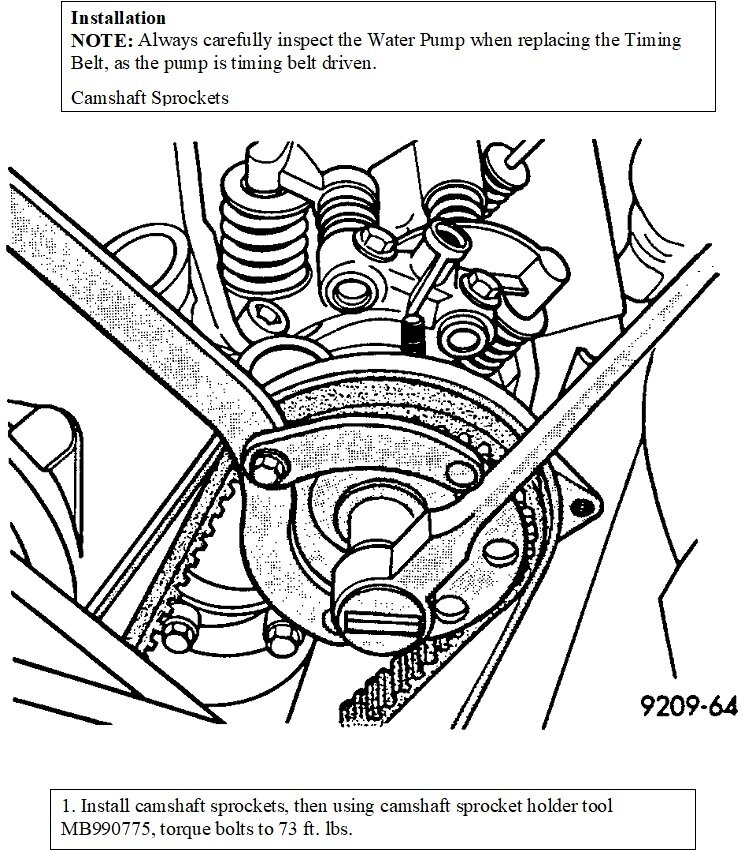 Installation
NOTE: Always carefully inspect the Water Pump when replacing the Timing Belt, as the pump is timing belt driven.

Camshaft Sprockets

9209-64

1. Install camshaft sprockets, then using camshaft sprocket holder tool MB990775, torque bolts to 73 ft. lbs.