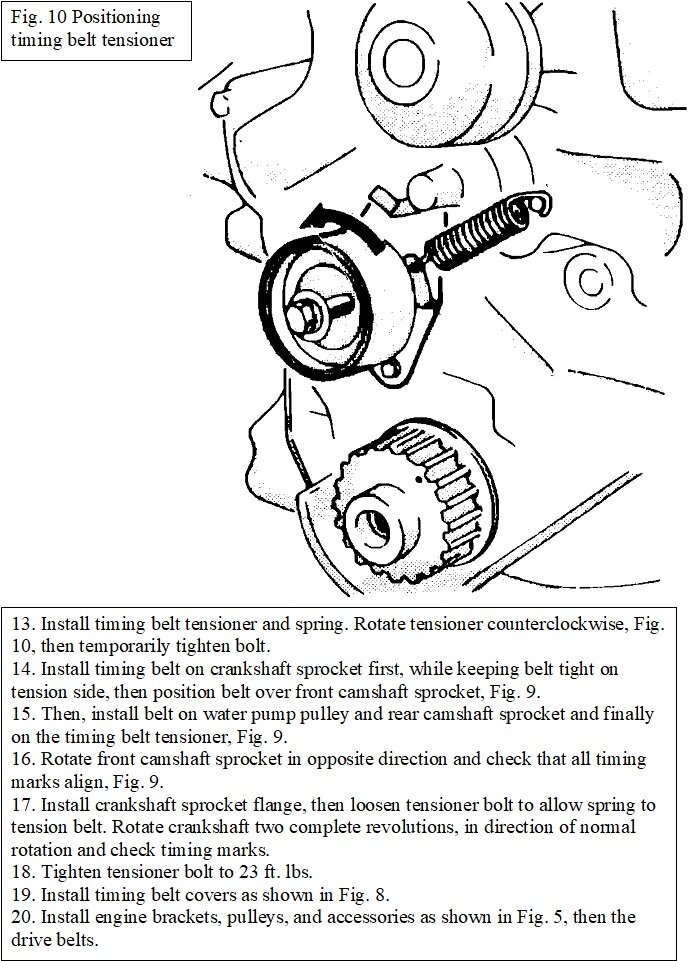 Fig. 10 Positioning timing belt tensioner

13. Install timing belt tensioner and spring. Rotate tensioner counterclockwise, Fig. 10, then temporarily tighten bolt.
14. Install timing belt on crankshaft sprocket first, while keeping belt tight on tension side, then position belt over front camshaft sprocket, Fig. 9.
15. Then, install belt on water pump pulley and rear camshaft sprocket and finally on the timing belt tensioner, Fig. 9.
16. Rotate front camshaft sprocket in opposite direction and check that all timing marks align, Fig. 9.
17. Install crankshaft sprocket flange, then loosen tensioner bolt to allow spring to tension belt. Rotate crankshaft two complete revolutions, in direction of normal rotation and check timing marks.
18. Tighten tensioner bolt to 23 ft. lbs.
19. Install timing belt covers as shown in Fig. 8.
20. Install engine brackets, pulleys, and accessories as shown in Fig. 5, then the drive belts.