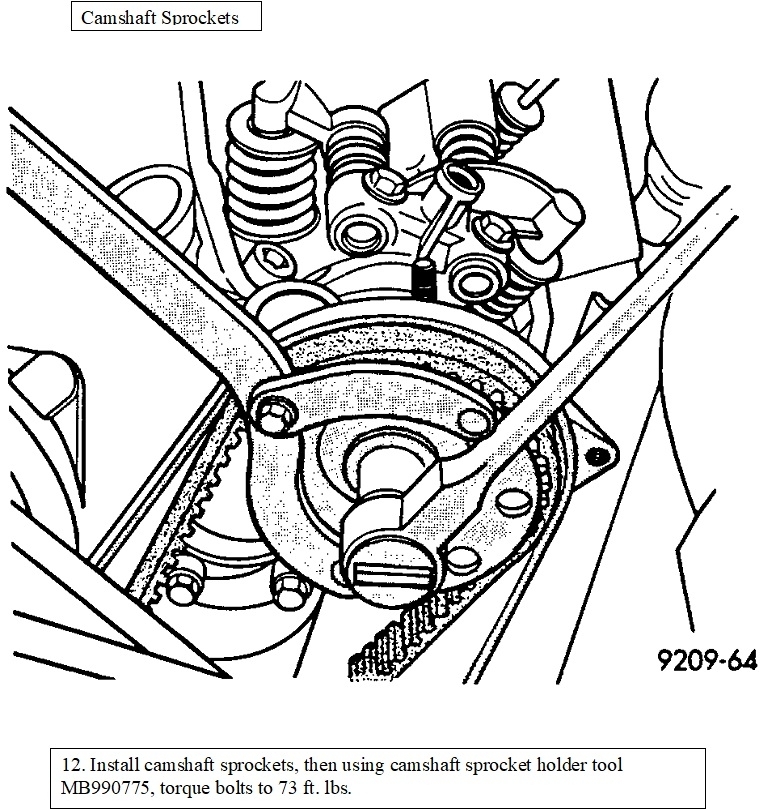 Camshaft Sprockets

9209-64

12. Install camshaft sprockets, then using camshaft sprocket holder tool MB990775, torque bolts to 73 ft. lbs.