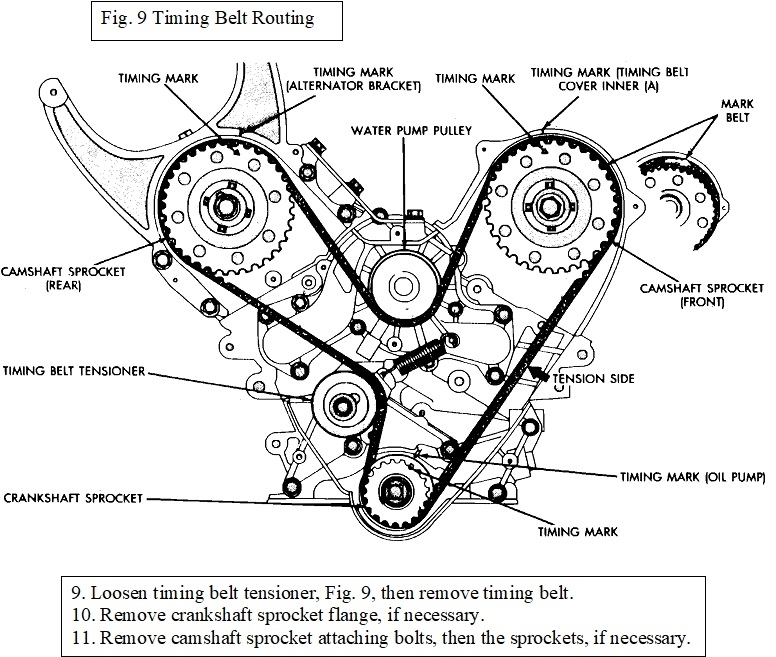 Fig. 9 Timing Belt Routing

TIMING MARK

TIMING MARK (ALTERNATOR BRACKET)

TIMING MARK

TIMING MARK (TIMING BELT COVER INNER (A)

MARK

BELT

WATER PUMP PULLEY

CAMSHAFT SPROCKET (REAR)

CAMSHAFT SPROCKET (FRONT)

TIMING BELT TENSIONER

TENSION SIDE

TIMING MARK (OIL PUMP)

CRANKSHAFT SPROCKET

TIMING MARK

9. Loosen timing belt tensioner, Fig. 9, then remove timing belt.
10. Remove crankshaft sprocket flange, if necessary.
11. Remove camshaft sprocket attaching bolts, then the sprockets, if necessary.