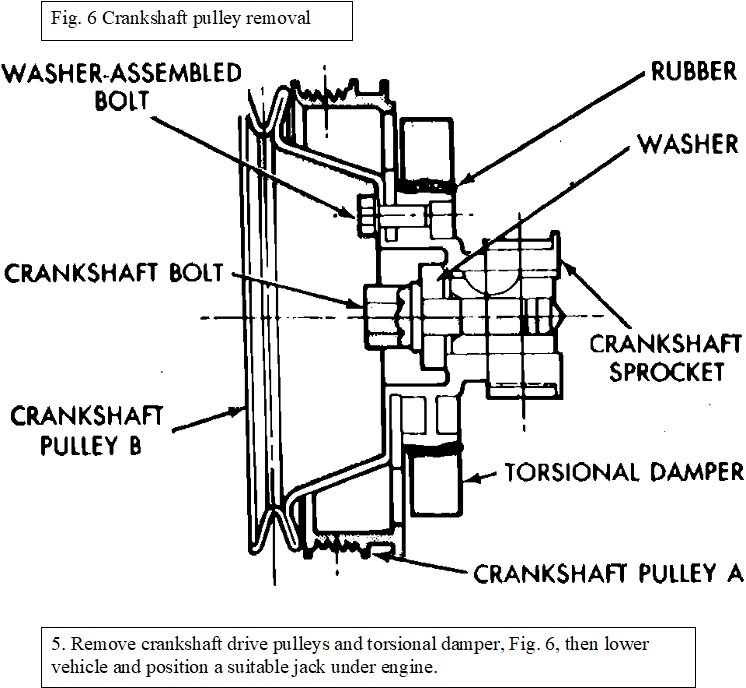 Fig. 6 Crankshaft pulley removal

WASHER-ASSEMBLED BOLT

RUBBER

WASHER

CRANKSHAFT BOLT

CRANKSHAFT SPROCKET

CRANKSHAFT PULLEY B

TORSIONAL DAMPER

CRANKSHAFT PULLEY A

5. Remove crankshaft drive pulleys and torsional damper, Fig. 6, then lower vehicle and position a suitable jack under engine.