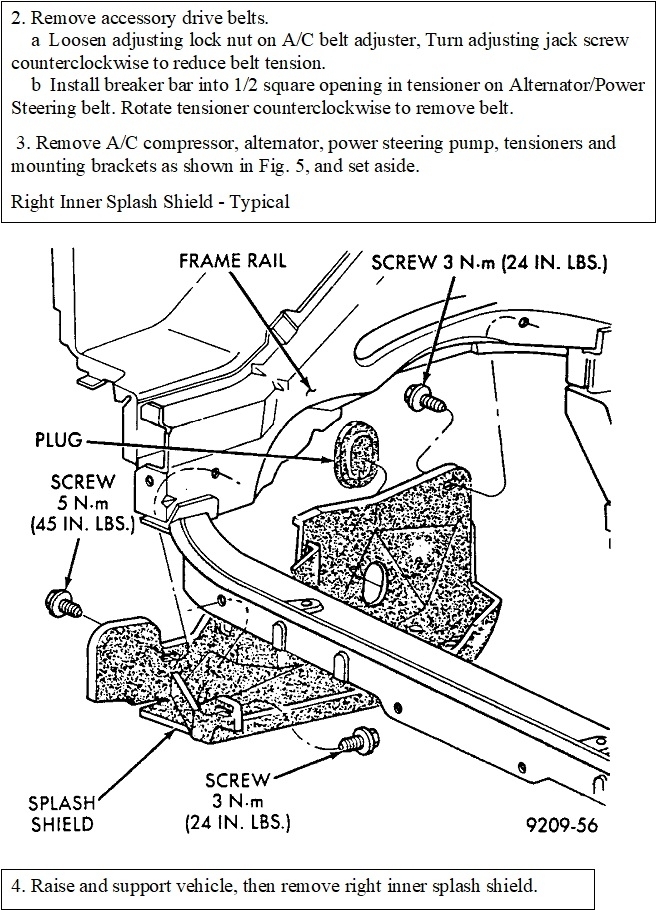 2. Remove accessory drive belts.

a Loosen adjusting lock nut on A/C belt adjuster, Turn adjusting jack screw counterclockwise to reduce belt tension.

b Install breaker bar into 1/2 square opening in tensioner on Alternator/Power Steering belt. Rotate tensioner counterclockwise to remove belt.

3. Remove A/C compressor, alternator, power steering pump, tensioners and mounting brackets as shown in Fig. 5, and set aside.

Right Inner Splash Shield - Typical

FRAME RAIL

SCREW 3 N·m (24 IN. LBS.)

PLUG

SCREW 5 N·m (45 IN. LBS.)

SPLASH SHIELD

SCREW 3 N·m (24 IN. LBS.)

9209-56

4. Raise and support vehicle, then remove right inner splash shield.