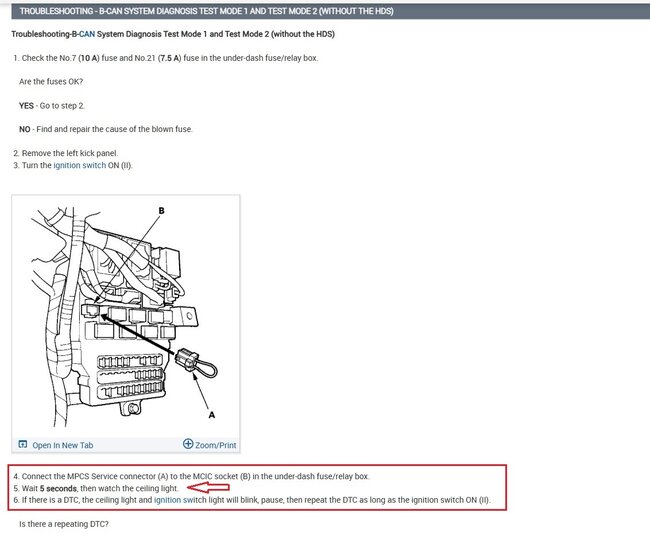 TROUBLESHOOTING - B-CAN SYSTEM DIAGNOSIS TEST MODE 1 AND TEST MODE 2 (WITHOUT THE HDS)

Troubleshooting-B-CAN System Diagnosis Test Mode 1 and Test Mode 2 (without the HDS)

1. Check the No.7 (10 A) fuse and No.21 (7.5 A) fuse in the under-dash fuse/relay box.

Are the fuses OK?

YES - Go to step 2.

NO - Find and repair the cause of the blown fuse.

2. Remove the left kick panel.
3. Turn the ignition switch ON (II).

B

A

Open In New Tab

Zoom/Print

4. Connect the MPCS Service connector (A) to the MCIC socket (B) in the under-dash fuse/relay box.
5. Wait 5 seconds, then watch the ceiling light.
6. If there is a DTC, the ceiling light and ignition switch light will blink, pause, then repeat the DTC as long as the ignition switch ON (II).

Is there a repeating DTC?