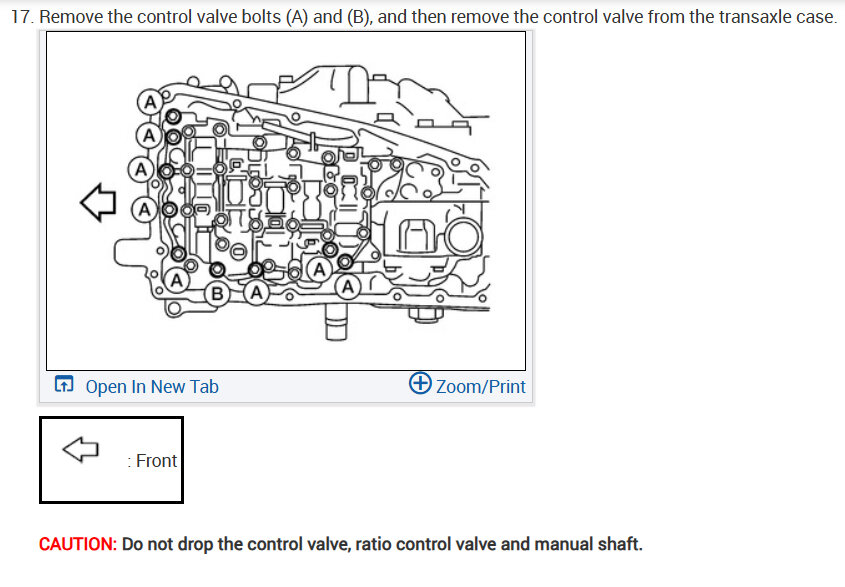 17. Remove the control valve bolts (A) and (B), and then remove the control valve from the transaxle case.

A
A
A
A
A
B
A
A
A

Open In New Tab
Zoom/Print

: Front

CAUTION: Do not drop the control valve, ratio control valve and manual shaft.