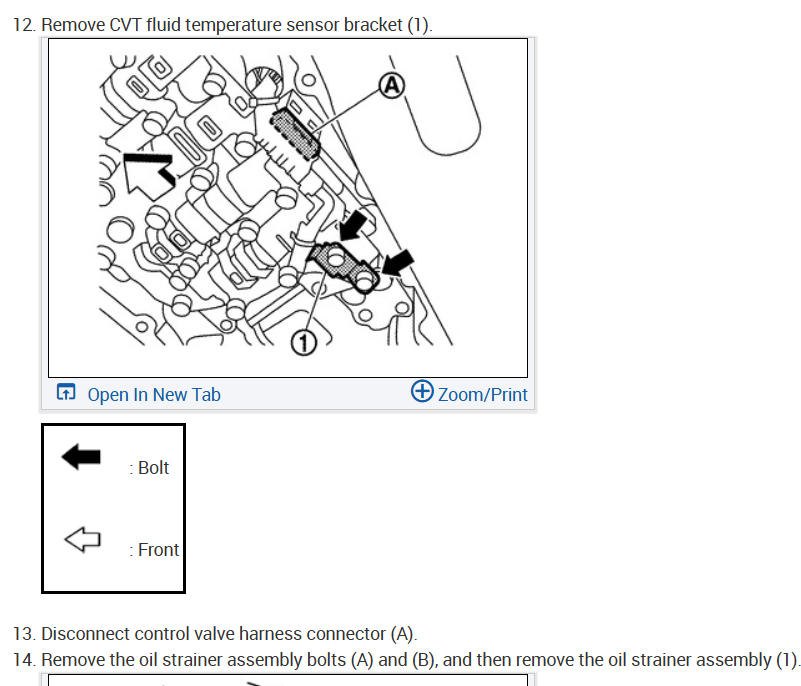 12. Remove CVT fluid temperature sensor bracket (1).

A

1

Open In New Tab

Zoom/Print

: Bolt

: Front

13. Disconnect control valve harness connector (A).

14. Remove the oil strainer assembly bolts (A) and (B), and then remove the oil strainer assembly (1).