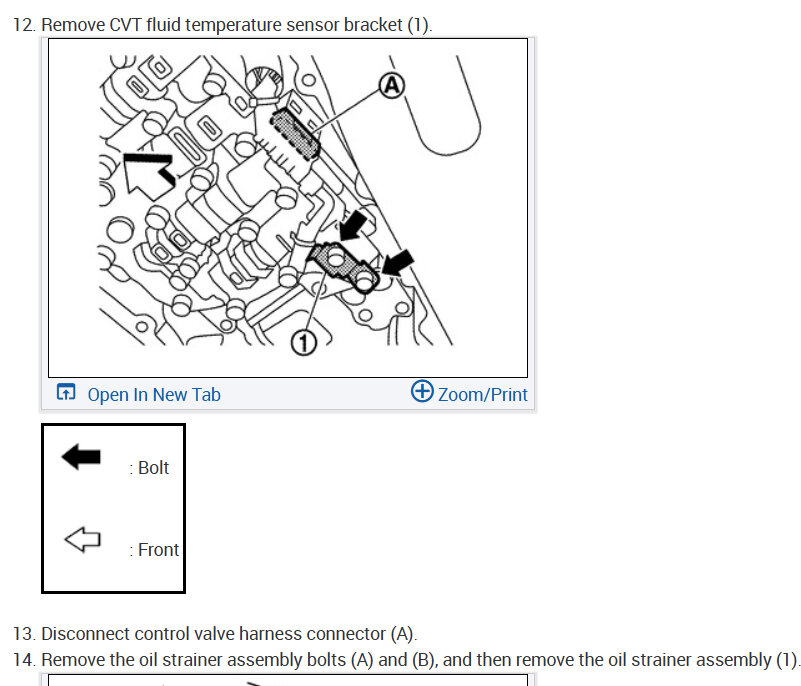 12. Remove CVT fluid temperature sensor bracket (1).

A

1

Open In New Tab

Zoom/Print

: Bolt

: Front

13. Disconnect control valve harness connector (A).

14. Remove the oil strainer assembly bolts (A) and (B), and then remove the oil strainer assembly (1).