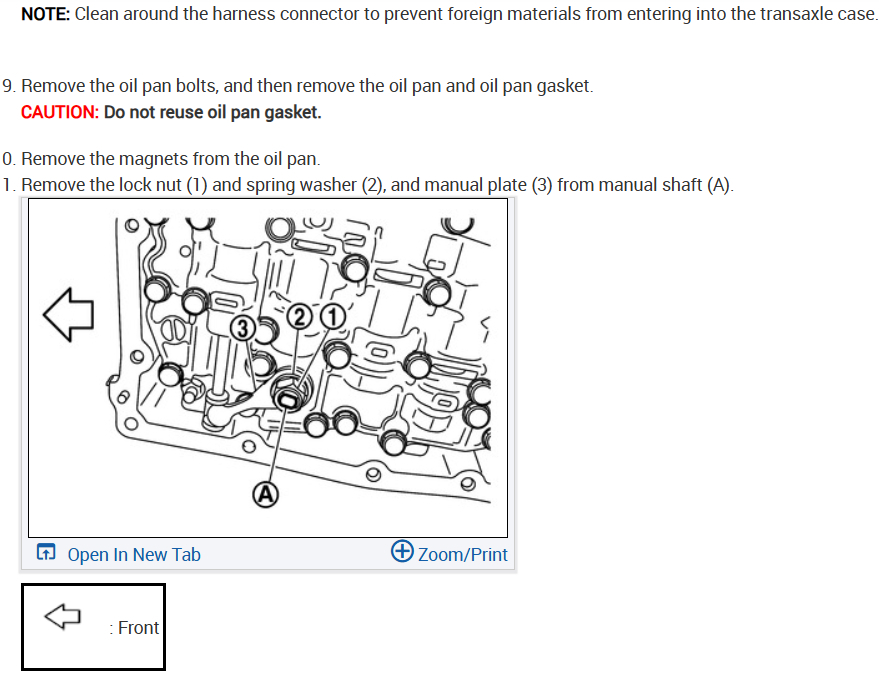 NOTE: Clean around the harness connector to prevent foreign materials from entering into the transaxle case.

9. Remove the oil pan bolts, and then remove the oil pan and oil pan gasket.

CAUTION: Do not reuse oil pan gasket.

0. Remove the magnets from the oil pan.

1. Remove the lock nut (1) and spring washer (2), and manual plate (3) from manual shaft (A).

③ ② ①

Ⓐ

Open In New Tab

Zoom/Print

: Front