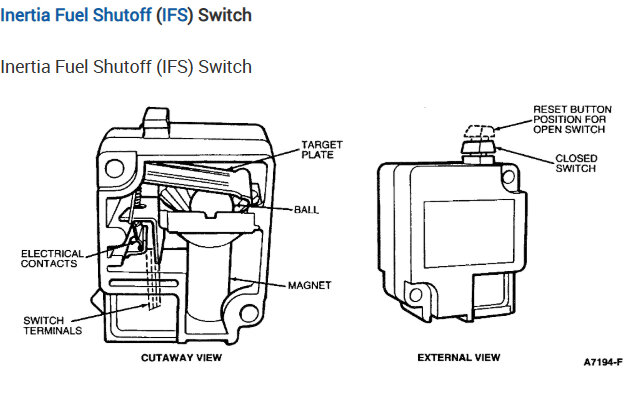 Inertia Fuel Shutoff (IFS) Switch

Inertia Fuel Shutoff (IFS) Switch

TARGET PLATE

BALL

ELECTRICAL CONTACTS

MAGNET

SWITCH TERMINALS

CUTAWAY VIEW

RESET BUTTON POSITION FOR OPEN SWITCH

CLOSED SWITCH

EXTERNAL VIEW

A7194-F