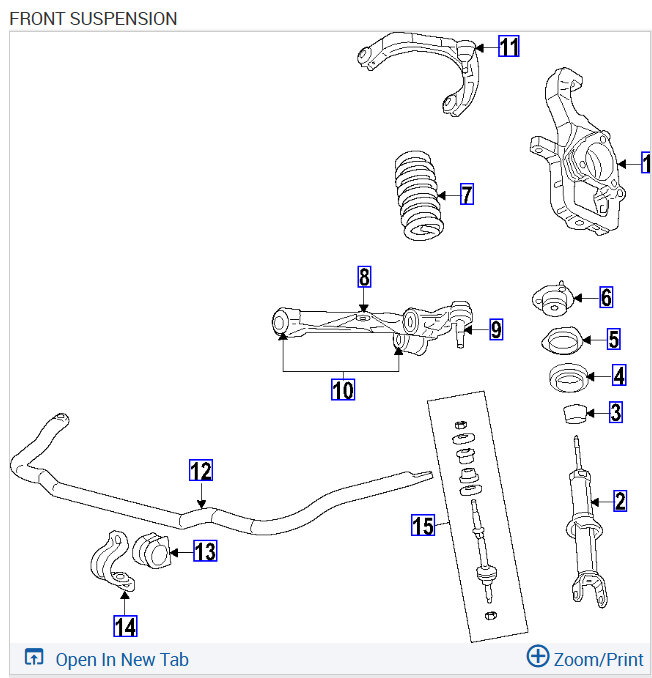 FRONT SUSPENSION

11
1
7
8
6
9
5
10
4
3
12
2
15
13
14

Open In New Tab
Zoom/Print