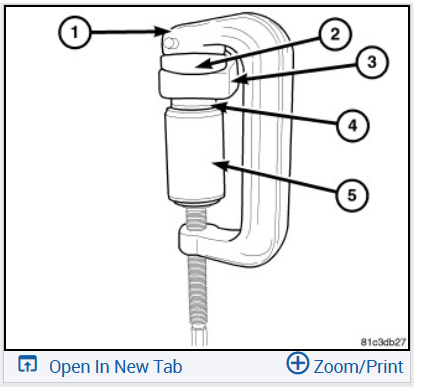 1
2
3
4
5
81c3db27
Open In New Tab
Zoom/Print