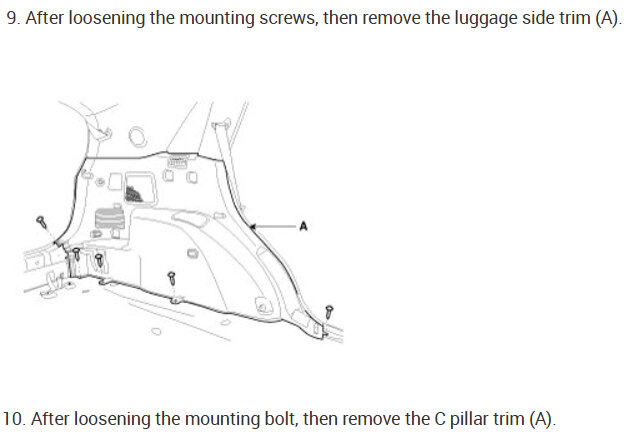 9. After loosening the mounting screws, then remove the luggage side trim (A).

A

10. After loosening the mounting bolt, then remove the C pillar trim (A).