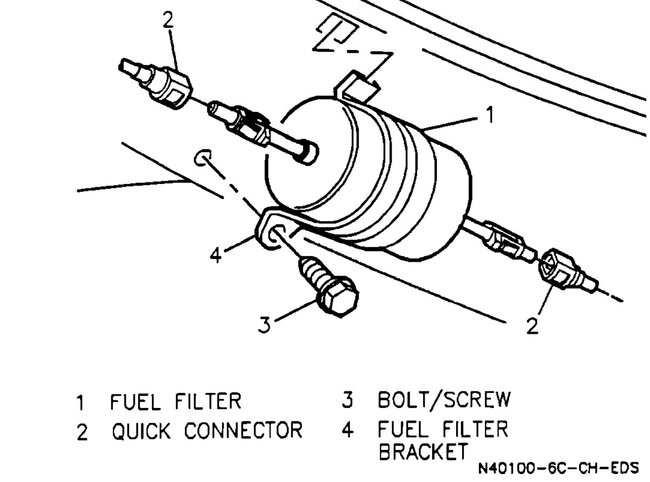 2

1

4

3

2

1 FUEL FILTER
2 QUICK CONNECTOR

3 BOLT/SCREW
4 FUEL FILTER BRACKET

N40100-6C-CH-EDS