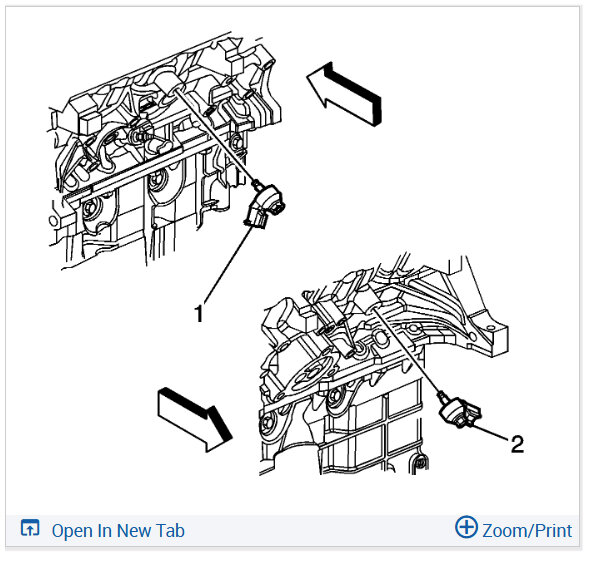 1

2

Open In New Tab

Zoom/Print