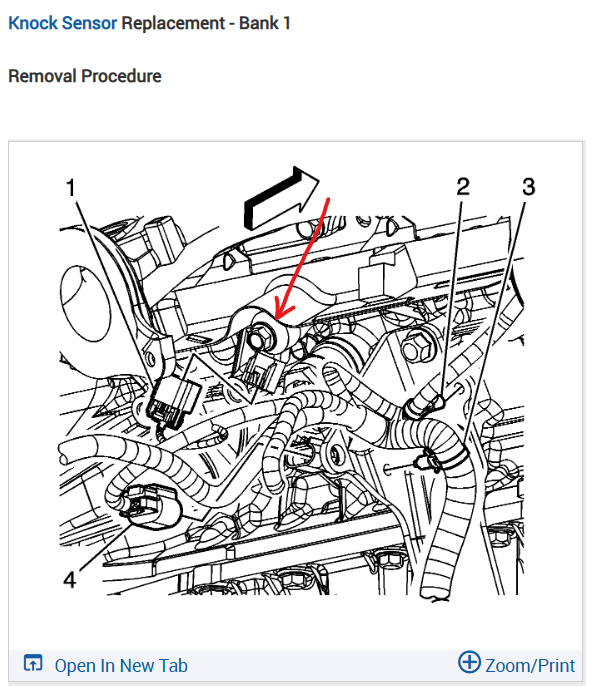 Knock Sensor Replacement - Bank 1

Removal Procedure

1

2

3

4

Open In New Tab

Zoom/Print