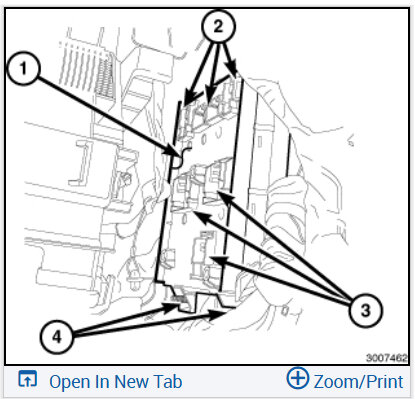 2
1
3
4
3007462
Open In New Tab
Zoom/Print