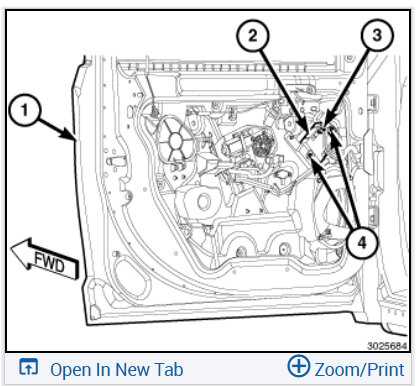 2
3
1
4
FWD
3025684
Open In New Tab
Zoom/Print