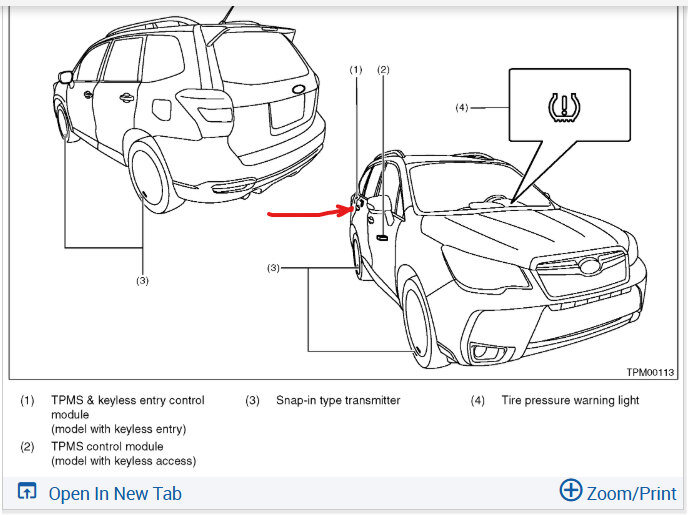 (1)

(2)

(4)

(3)

(3)

TPM00113

(1) TPMS & keyless entry control module
(model with keyless entry)

(2) TPMS control module
(model with keyless access)

(3) Snap-in type transmitter

(4) Tire pressure warning light

Open In New Tab

Zoom/Print