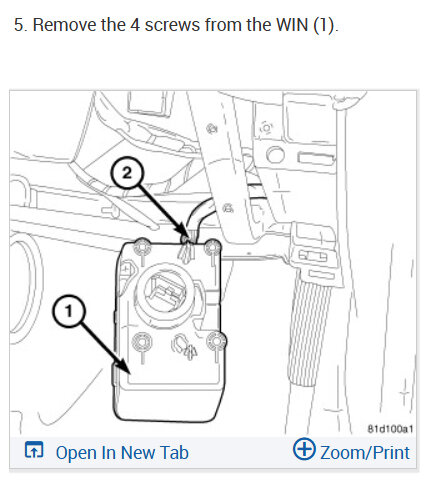 5. Remove the 4 screws from the WIN (1).

2

1

81d100a1

Open In New Tab

Zoom/Print