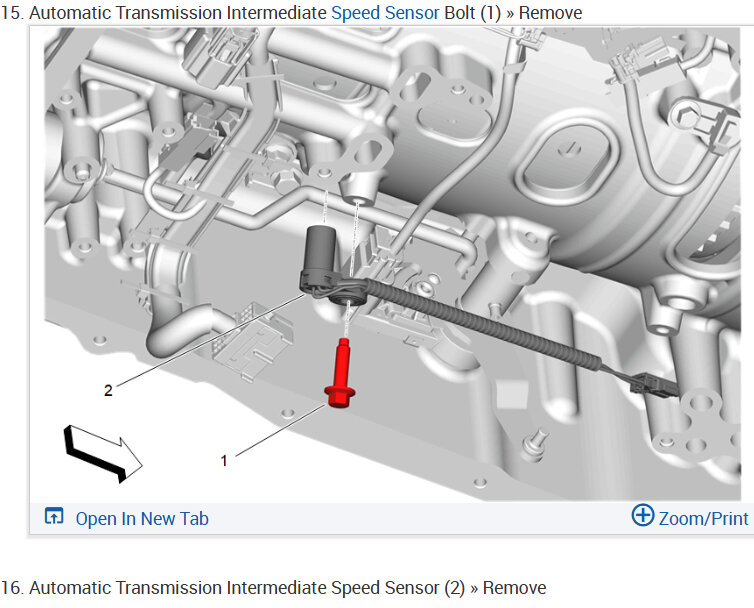 15. Automatic Transmission Intermediate Speed Sensor Bolt (1) » Remove

2

1

Open In New Tab

Zoom/Print

16. Automatic Transmission Intermediate Speed Sensor (2) » Remove