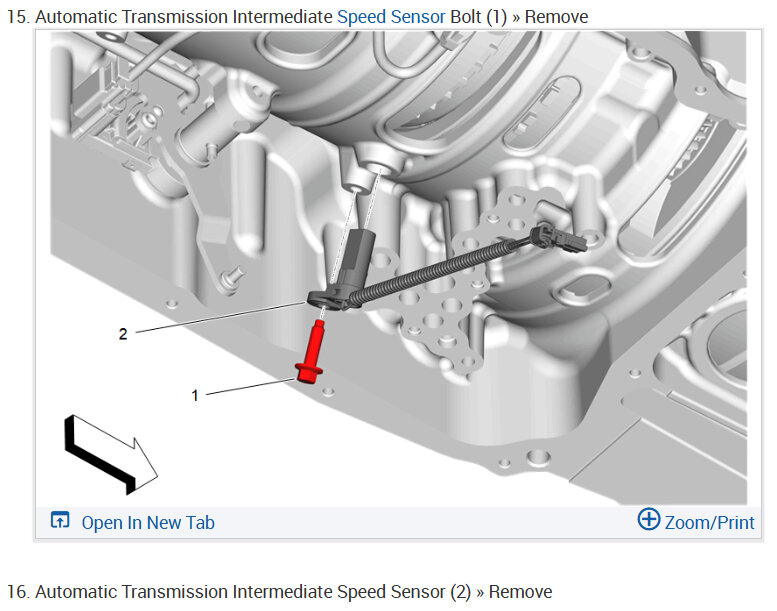 15. Automatic Transmission Intermediate Speed Sensor Bolt (1) » Remove

2

1

Open In New Tab

Zoom/Print

16. Automatic Transmission Intermediate Speed Sensor (2) » Remove