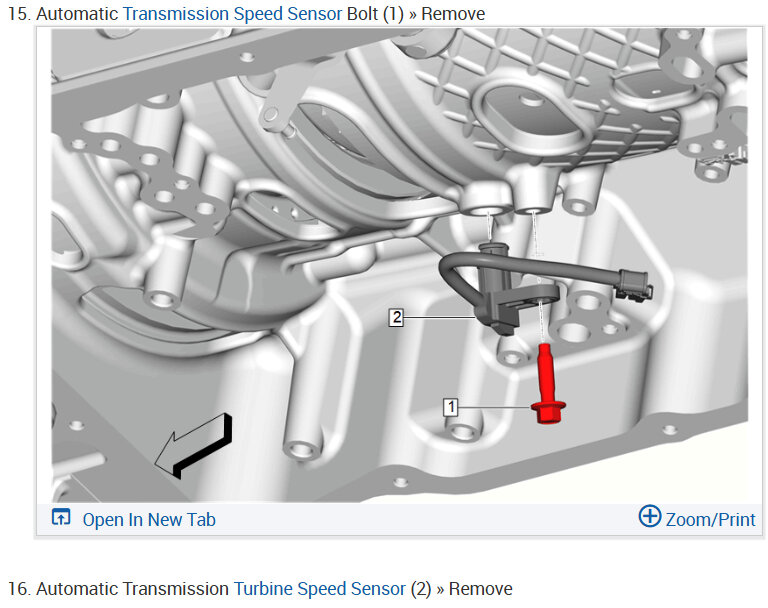 15. Automatic Transmission Speed Sensor Bolt (1) » Remove

2

1

Open In New Tab

Zoom/Print

16. Automatic Transmission Turbine Speed Sensor (2) » Remove