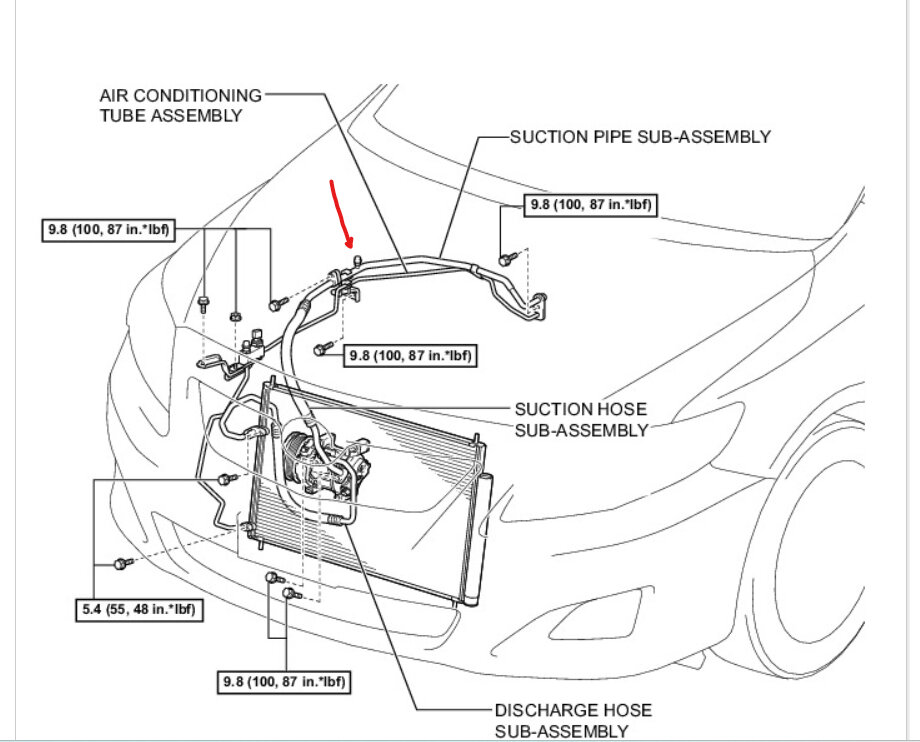 AIR CONDITIONING TUBE ASSEMBLY

SUCTION PIPE SUB-ASSEMBLY

9.8 (100, 87 in.*lbf)

9.8 (100, 87 in.*lbf)

9.8 (100, 87 in.*lbf)

SUCTION HOSE SUB-ASSEMBLY

5.4 (55, 48 in.*lbf)

9.8 (100, 87 in.*lbf)

DISCHARGE HOSE SUB-ASSEMBLY