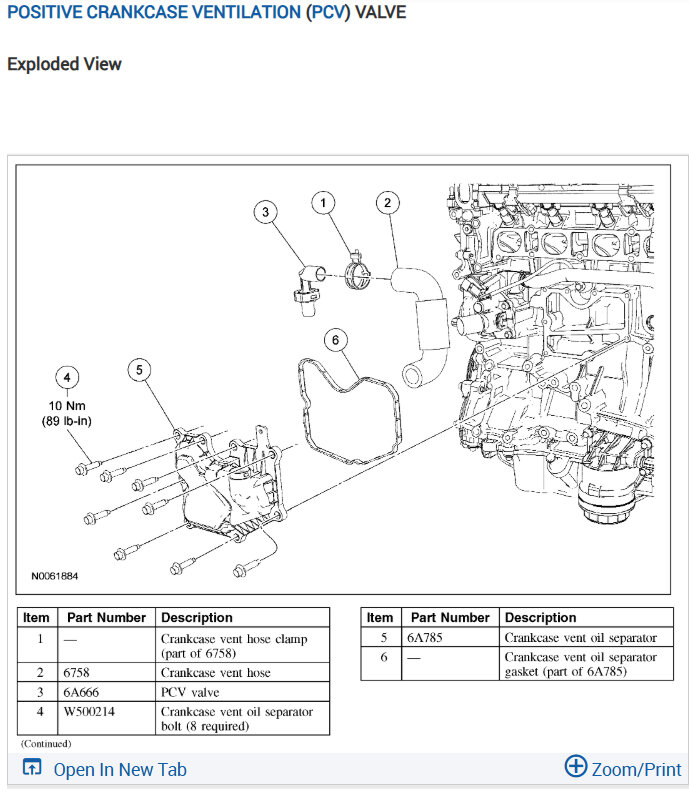 POSITIVE CRANKCASE VENTILATION (PCV) VALVE

Exploded View

3
1
2
6
4
10 Nm
(89 lb-in)
5
N0061884

| Item | Part Number | Description |
|---|---|---|
| 1 | — | Crankcase vent hose clamp (part of 6758) |
| 2 | 6758 | Crankcase vent hose |
| 3 | 6A666 | PCV valve |
| 4 | W500214 | Crankcase vent oil separator bolt (8 required) |

(Continued)

| Item | Part Number | Description |
|---|---|---|
| 5 | 6A785 | Crankcase vent oil separator |
| 6 | — | Crankcase vent oil separator gasket (part of 6A785) |

Open In New Tab
Zoom/Print