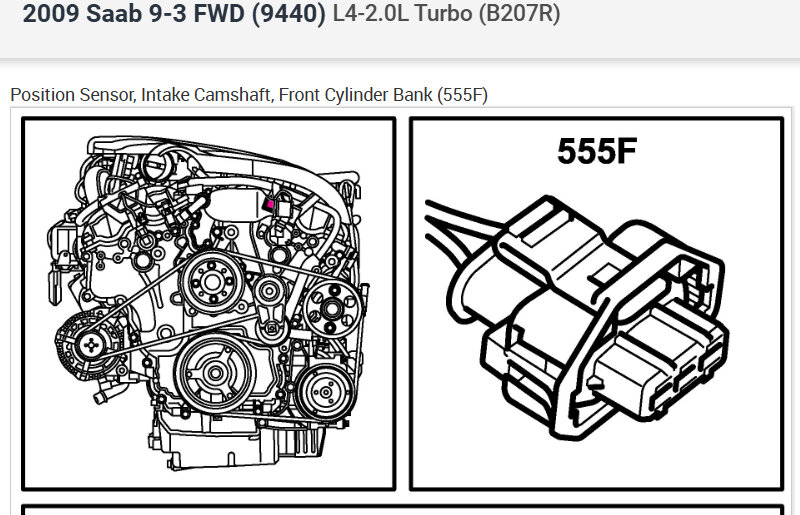 2009 Saab 9-3 FWD (9440) L4-2.0L Turbo (B207R)

Position Sensor, Intake Camshaft, Front Cylinder Bank (555F)

555F