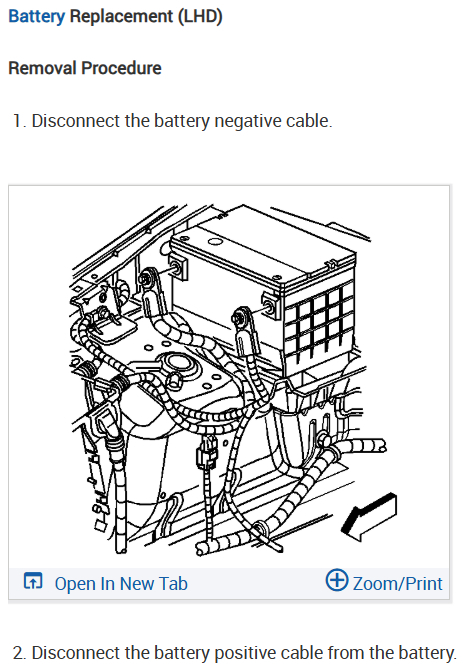 Battery Replacement (LHD)

Removal Procedure

1. Disconnect the battery negative cable.

Open In New Tab

Zoom/Print

2. Disconnect the battery positive cable from the battery.