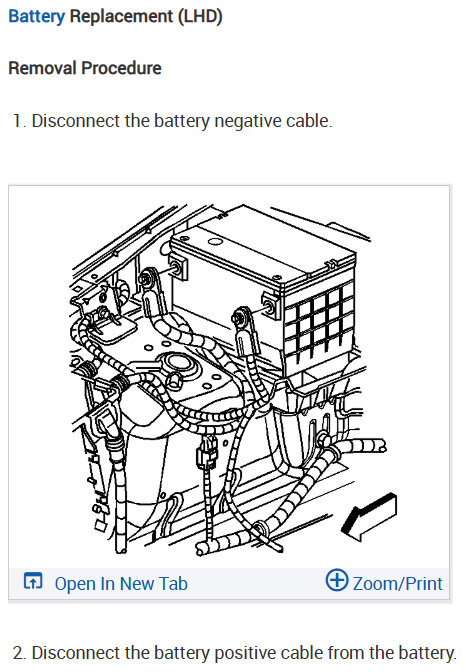 Battery Replacement (LHD)

Removal Procedure

1. Disconnect the battery negative cable.

Open In New Tab

Zoom/Print

2. Disconnect the battery positive cable from the battery.