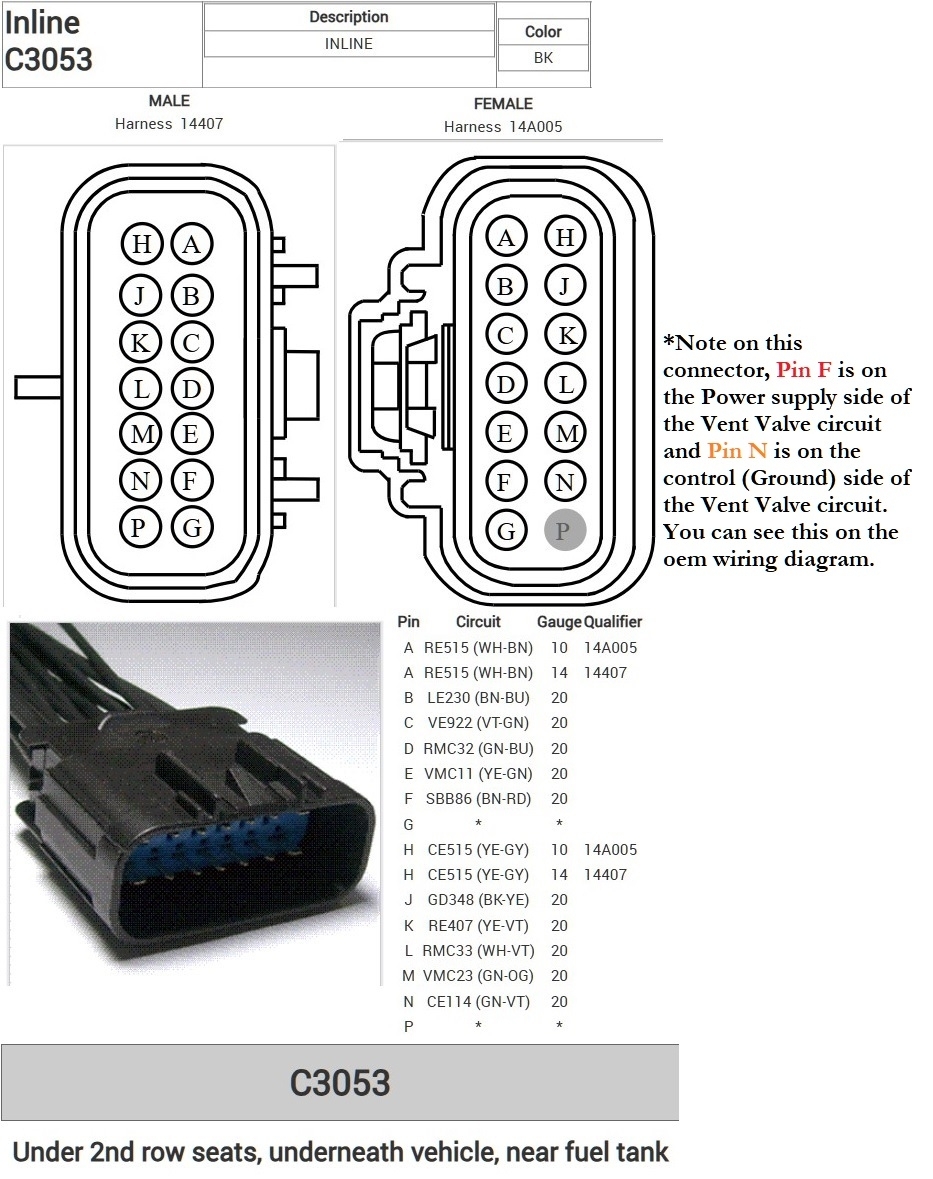 Inline C3053

| Description | Color |
|---|---|
| INLINE | BK |

MALE
Harness 14407

FEMALE
Harness 14A005

H A
J B
K C
L D
M E
N F
P G

A H
B J
C K
D L
E M
F N
G P

*Note on this connector, Pin F is on the Power supply side of the Vent Valve circuit and Pin N is on the control (Ground) side of the Vent Valve circuit. You can see this on the oem wiring diagram.

| Pin | Circuit | Gauge | Qualifier |
|---|---|---|---|
| A | RE515 (WH-BN) | 10 | 14A005 |
| A | RE515 (WH-BN) | 14 | 14407 |
| B | LE230 (BN-BU) | 20 | |
| C | VE922 (VT-GN) | 20 | |
| D | RMC32 (GN-BU) | 20 | |
| E | VMC11 (YE-GN) | 20 | |
| F | SBB86 (BN-RD) | 20 | |
| G | * | * | |
| H | CE515 (YE-GY) | 10 | 14A005 |
| H | CE515 (YE-GY) | 14 | 14407 |
| J | GD348 (BK-YE) | 20 | |
| K | RE407 (YE-VT) | 20 | |
| L | RMC33 (WH-VT) | 20 | |
| M | VMC23 (GN-OG) | 20 | |
| N | CE114 (GN-VT) | 20 | |
| P | * | * | |

C3053

Under 2nd row seats, underneath vehicle, near fuel tank