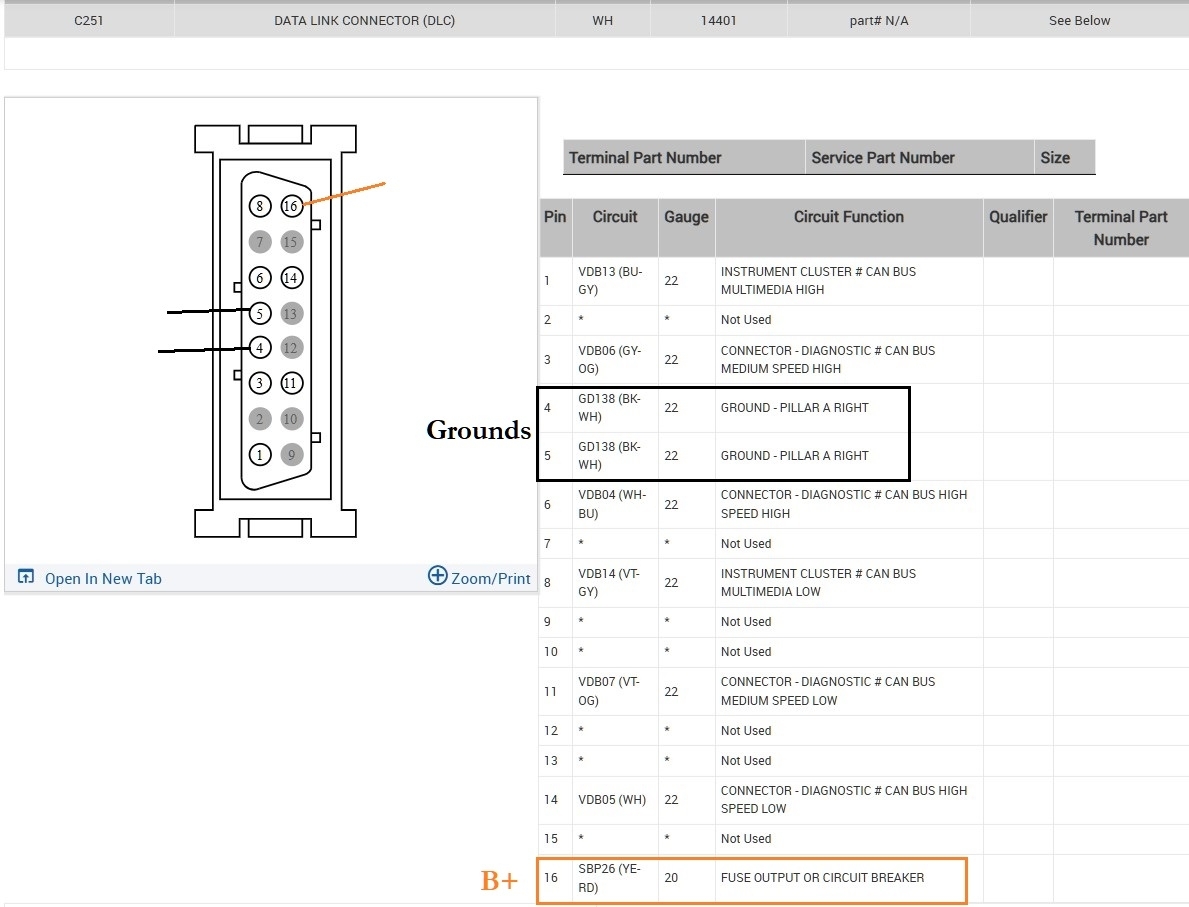 | C251 | DATA LINK CONNECTOR (DLC) | WH | 14401 | part# N/A | See Below |
|---|---|---|---|---|---|

8 16
7 15
6 14
5 13
4 12
3 11
2 10
1 9

Open In New Tab
Zoom/Print

| Terminal Part Number | Service Part Number | Size |
|---|---|---|

Grounds

B+

| Pin | Circuit | Gauge | Circuit Function | Qualifier | Terminal Part Number |
|---|---|---|---|---|---|
| 1 | VDB13 (BU-GY) | 22 | INSTRUMENT CLUSTER # CAN BUS MULTIMEDIA HIGH | | |
| 2 | * | * | Not Used | | |
| 3 | VDB06 (GY-OG) | 22 | CONNECTOR - DIAGNOSTIC # CAN BUS MEDIUM SPEED HIGH | | |
| 4 | GD138 (BK-WH) | 22 | GROUND - PILLAR A RIGHT | | |
| 5 | GD138 (BK-WH) | 22 | GROUND - PILLAR A RIGHT | | |
| 6 | VDB04 (WH-BU) | 22 | CONNECTOR - DIAGNOSTIC # CAN BUS HIGH SPEED HIGH | | |
| 7 | * | * | Not Used | | |
| 8 | VDB14 (VT-GY) | 22 | INSTRUMENT CLUSTER # CAN BUS MULTIMEDIA LOW | | |
| 9 | * | * | Not Used | | |
| 10 | * | * | Not Used | | |
| 11 | VDB07 (VT-OG) | 22 | CONNECTOR - DIAGNOSTIC # CAN BUS MEDIUM SPEED LOW | | |
| 12 | * | * | Not Used | | |
| 13 | * | * | Not Used | | |
| 14 | VDB05 (WH) | 22 | CONNECTOR - DIAGNOSTIC # CAN BUS HIGH SPEED LOW | | |
| 15 | * | * | Not Used | | |
| 16 | SBP26 (YE-RD) | 20 | FUSE OUTPUT OR CIRCUIT BREAKER | | |