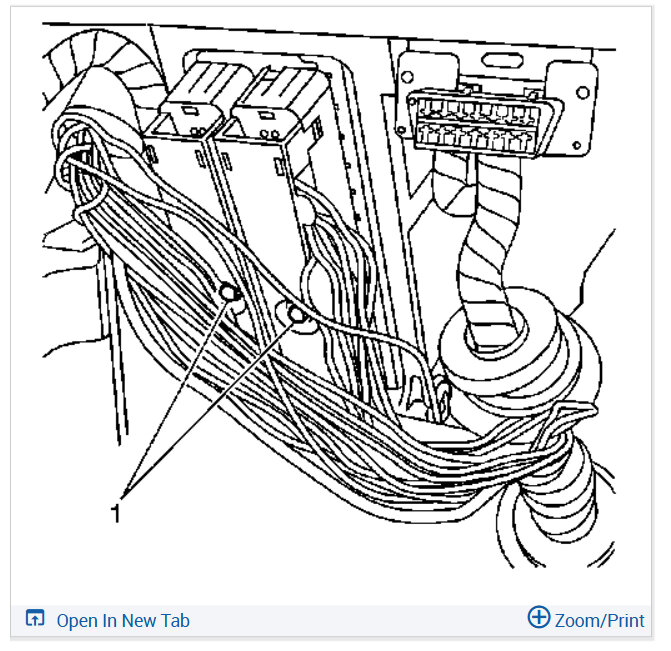 1

Open In New Tab

Zoom/Print