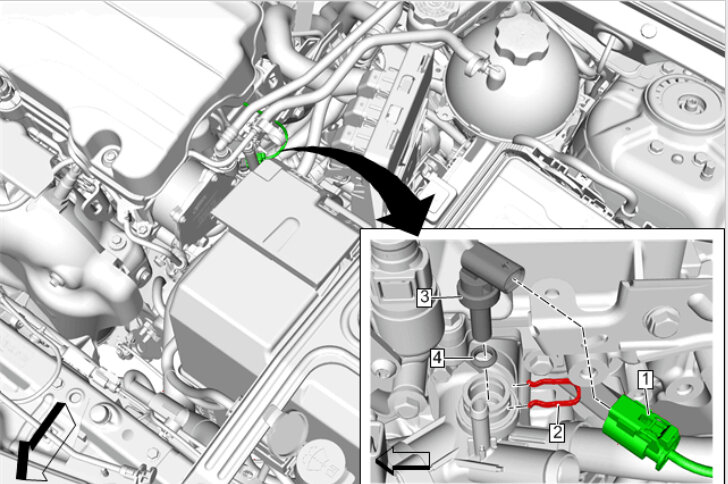 3

4

1

2