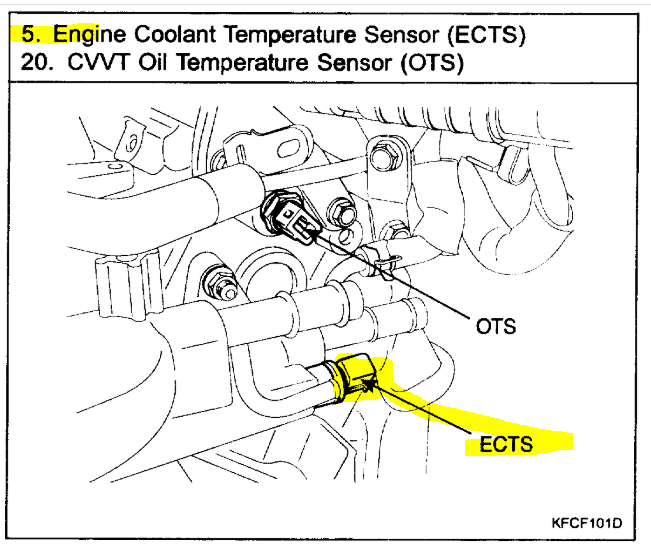 5. Engine Coolant Temperature Sensor (ECTS)
20. CVVT Oil Temperature Sensor (OTS)

OTS

ECTS

KFCF101D