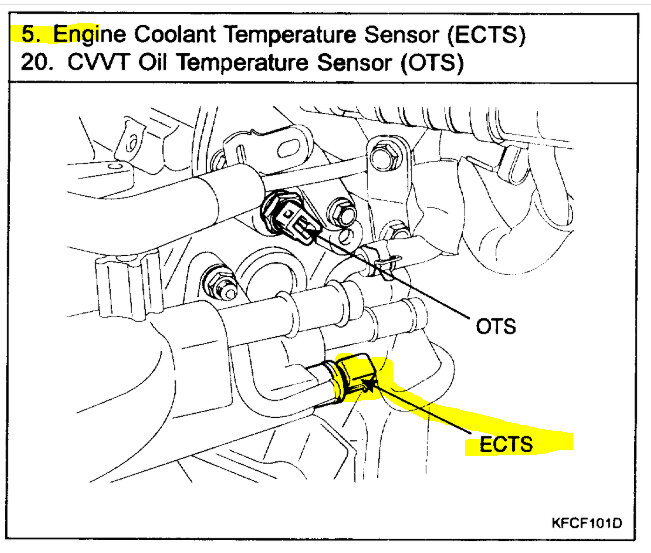 5. Engine Coolant Temperature Sensor (ECTS)
20. CVVT Oil Temperature Sensor (OTS)

OTS

ECTS

KFCF101D