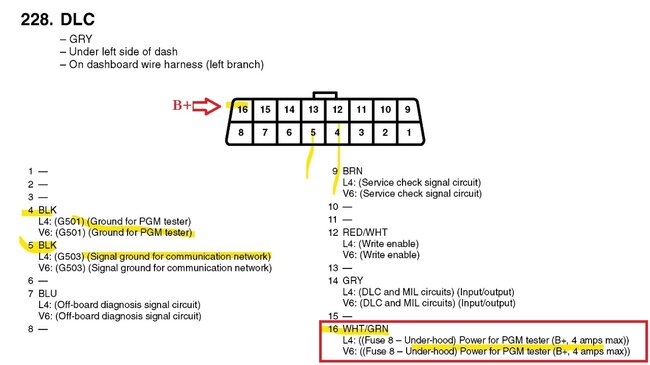 228. DLC

– GRY
– Under left side of dash
– On dashboard wire harness (left branch)

B+

| 16 | 15 | 14 | 13 | 12 | 11 | 10 | 9 |
|---|---|---|---|---|---|---|---|
| 8 | 7 | 6 | 5 | 4 | 3 | 2 | 1 |

1 —
2 —
3 —
4 BLK
L4: (G501) (Ground for PGM tester)
V6: (G501) (Ground for PGM tester)
5 BLK
L4: (G503) (Signal ground for communication network)
V6: (G503) (Signal ground for communication network)
6 —
7 BLU
L4: (Off-board diagnosis signal circuit)
V6: (Off-board diagnosis signal circuit)
8 —

9 BRN
L4: (Service check signal circuit)
V6: (Service check signal circuit)
10 —
11 —
12 RED/WHT
L4: (Write enable)
V6: (Write enable)
13 —
14 GRY
L4: (DLC and MIL circuits) (Input/output)
V6: (DLC and MIL circuits) (Input/output)
15 —
16 WHT/GRN
L4: ((Fuse 8 – Under-hood) Power for PGM tester (B+, 4 amps max))
V6: ((Fuse 8 – Under-hood) Power for PGM tester (B+, 4 amps max))