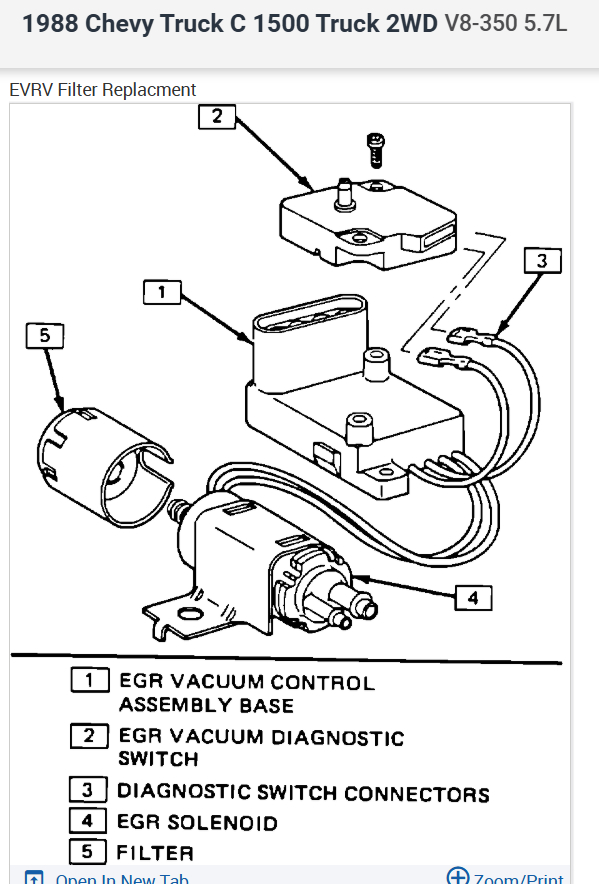 1988 Chevy Truck C 1500 Truck 2WD V8-350 5.7L

EVRV Filter Replacment

2

3

1

5

4

1 EGR VACUUM CONTROL ASSEMBLY BASE

2 EGR VACUUM DIAGNOSTIC SWITCH

3 DIAGNOSTIC SWITCH CONNECTORS

4 EGR SOLENOID

5 FILTER

Open In New Tab

Zoom/Print