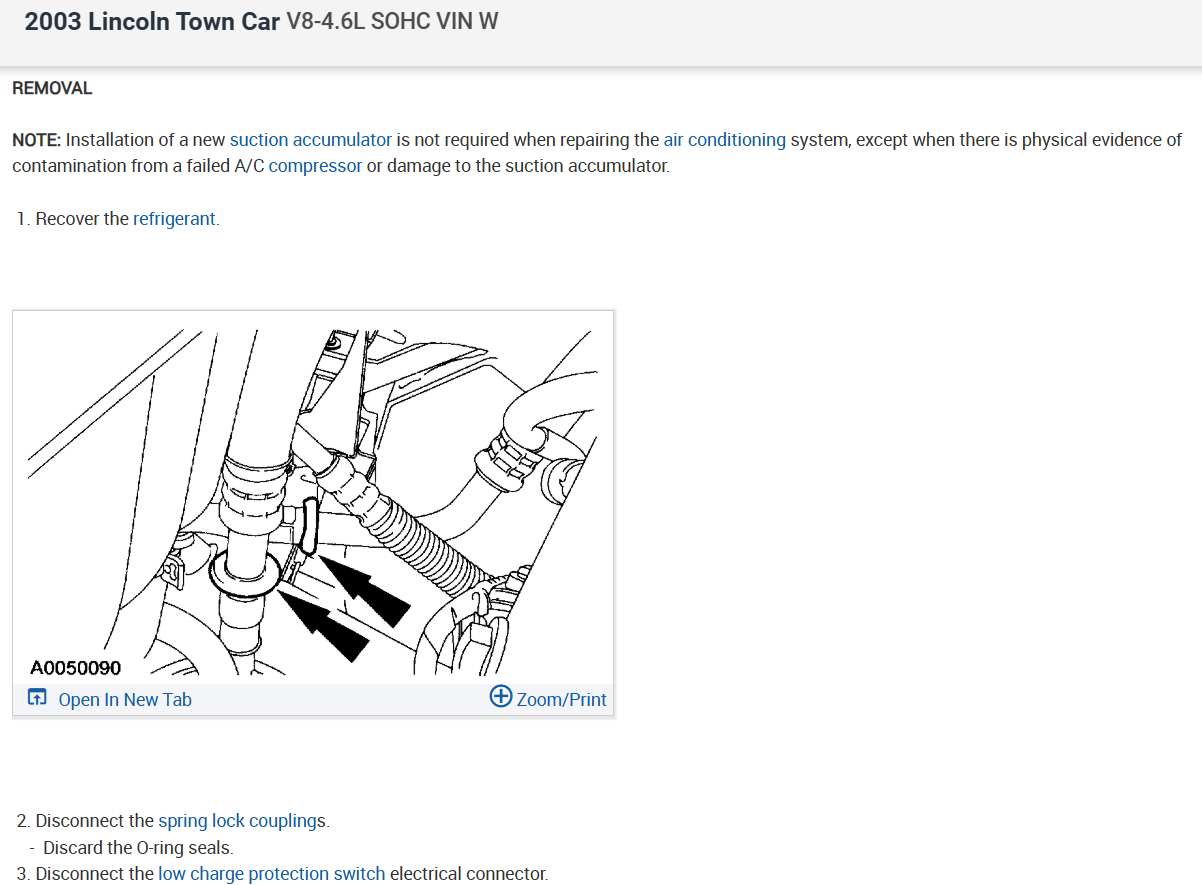 2003 Lincoln Town Car V8-4.6L SOHC VIN W

REMOVAL

NOTE: Installation of a new suction accumulator is not required when repairing the air conditioning system, except when there is physical evidence of contamination from a failed A/C compressor or damage to the suction accumulator.

1. Recover the refrigerant.

A0050090

Open In New Tab

Zoom/Print

2. Disconnect the spring lock couplings.
- Discard the O-ring seals.
3. Disconnect the low charge protection switch electrical connector.