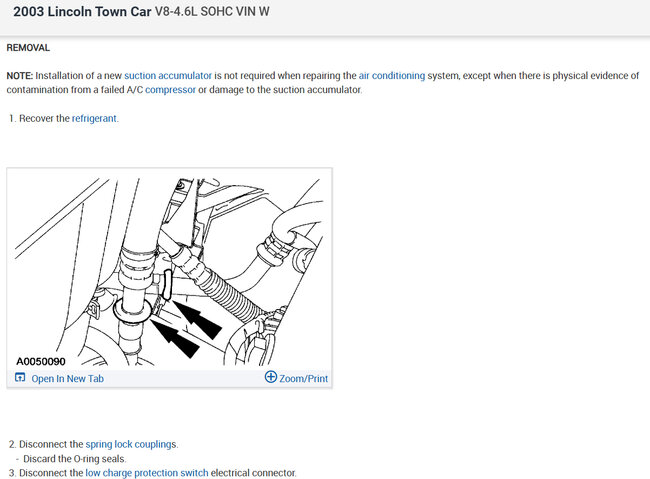 2003 Lincoln Town Car V8-4.6L SOHC VIN W

REMOVAL

NOTE: Installation of a new suction accumulator is not required when repairing the air conditioning system, except when there is physical evidence of contamination from a failed A/C compressor or damage to the suction accumulator.

1. Recover the refrigerant.

A0050090

Open In New Tab

Zoom/Print

2. Disconnect the spring lock couplings.
- Discard the O-ring seals.
3. Disconnect the low charge protection switch electrical connector.