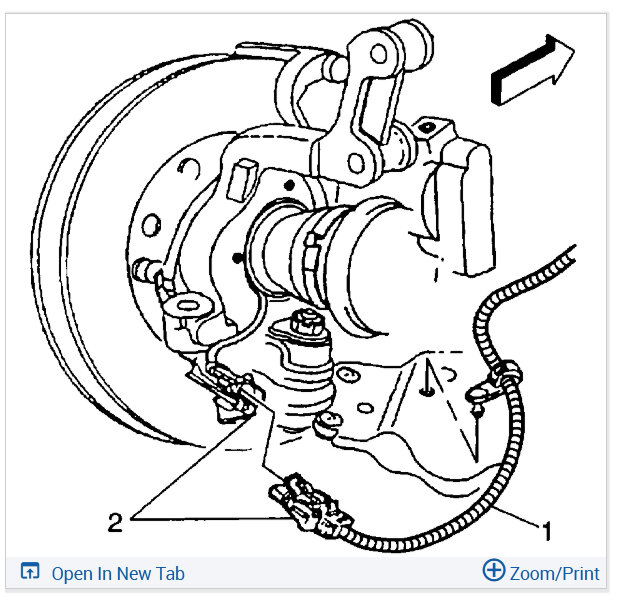 2

1

Open In New Tab

Zoom/Print