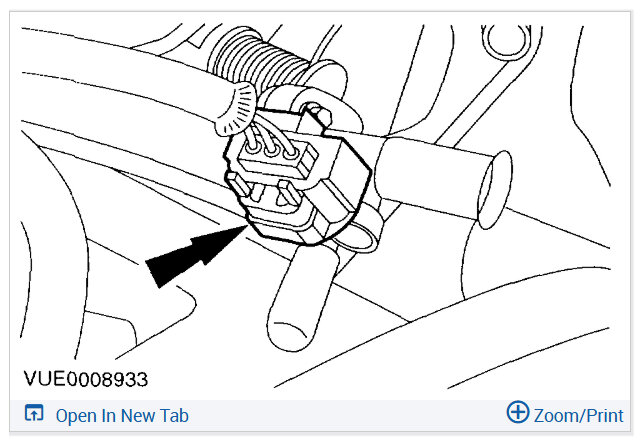 VUE0008933

Open In New Tab

Zoom/Print