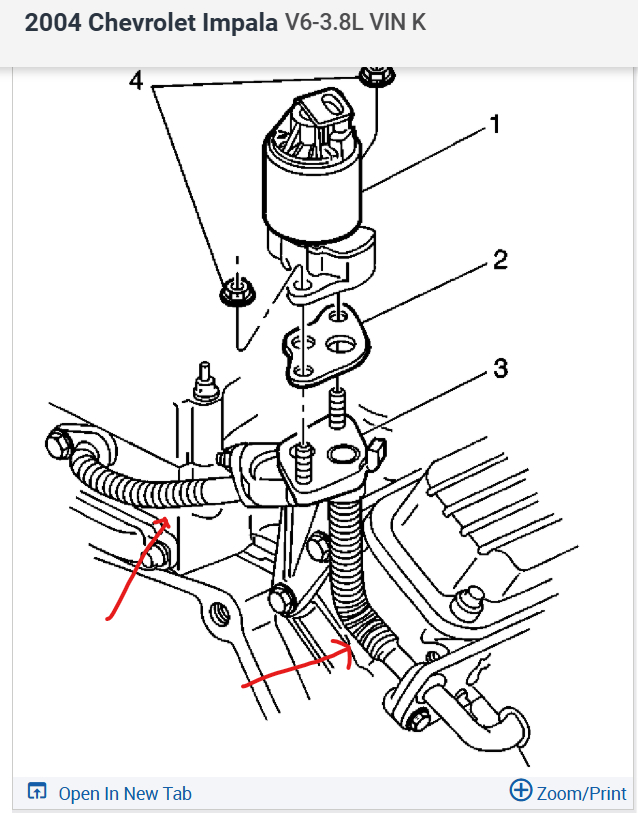 2004 Chevrolet Impala V6-3.8L VIN K

4

1

2

3

Open In New Tab

Zoom/Print