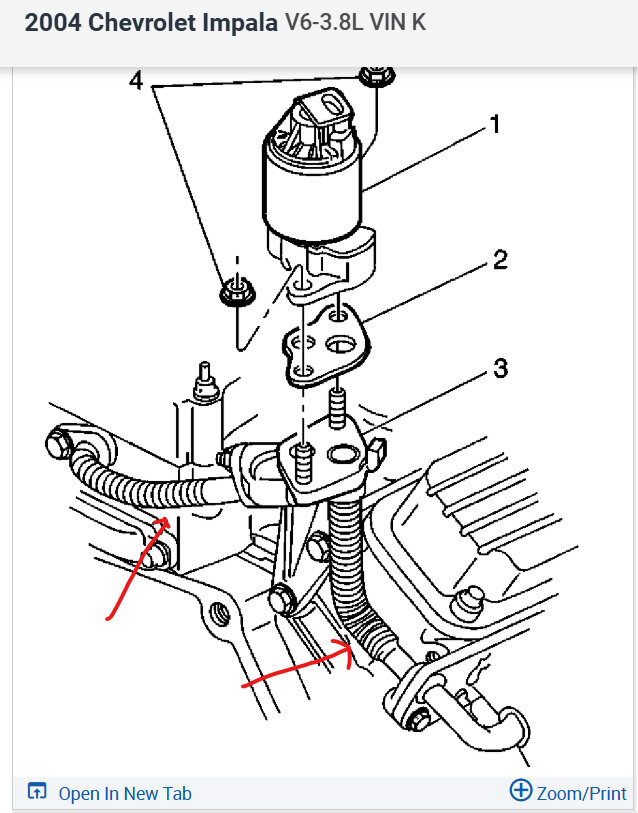 2004 Chevrolet Impala V6-3.8L VIN K

4

1

2

3

Open In New Tab

Zoom/Print