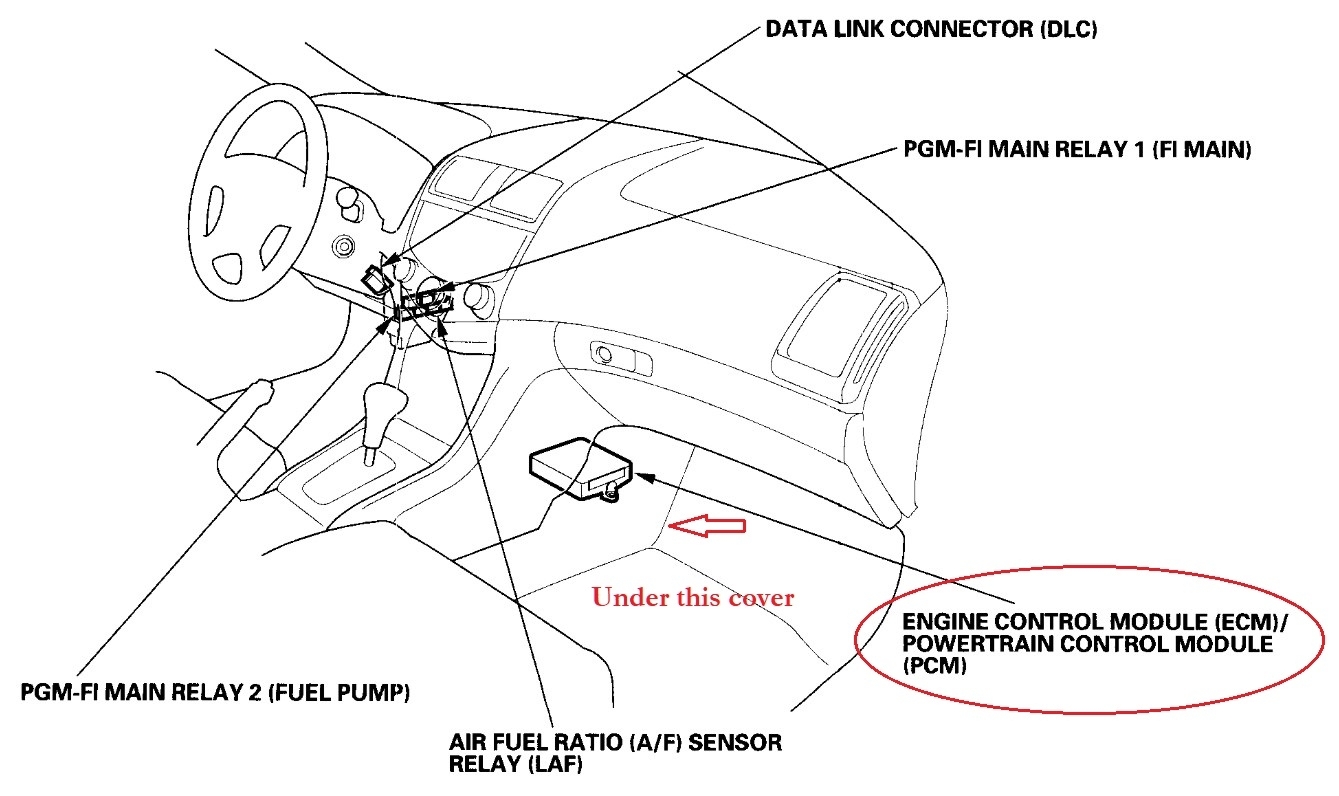 DATA LINK CONNECTOR (DLC)

PGM-FI MAIN RELAY 1 (FI MAIN)

Under this cover

ENGINE CONTROL MODULE (ECM)/ POWERTRAIN CONTROL MODULE (PCM)

PGM-FI MAIN RELAY 2 (FUEL PUMP)

AIR FUEL RATIO (A/F) SENSOR RELAY (LAF)