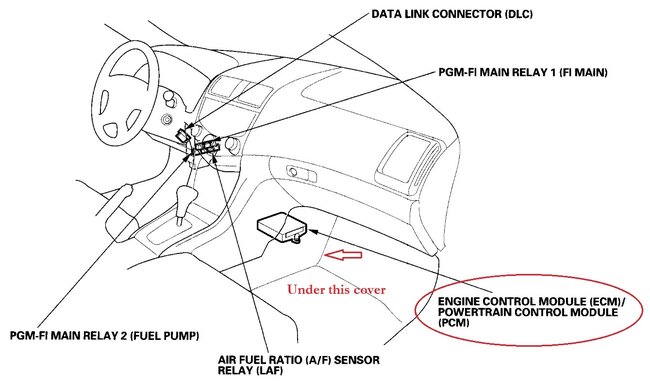 DATA LINK CONNECTOR (DLC)

PGM-FI MAIN RELAY 1 (FI MAIN)

Under this cover

ENGINE CONTROL MODULE (ECM)/ POWERTRAIN CONTROL MODULE (PCM)

PGM-FI MAIN RELAY 2 (FUEL PUMP)

AIR FUEL RATIO (A/F) SENSOR RELAY (LAF)