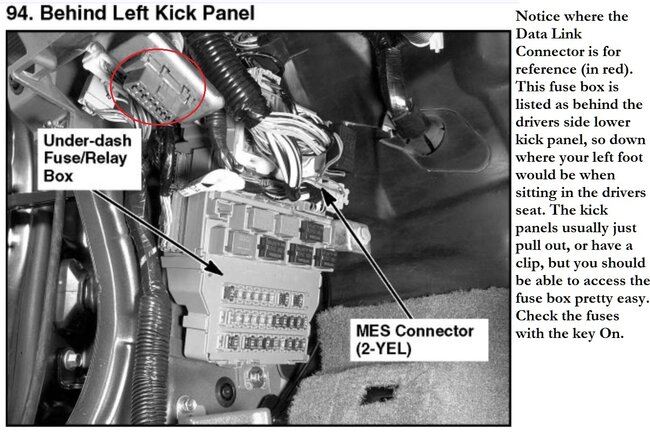 94. Behind Left Kick Panel

Under-dash Fuse/Relay Box

MES Connector (2-YEL)

Notice where the Data Link Connector is for reference (in red). This fuse box is listed as behind the drivers side lower kick panel, so down where your left foot would be when sitting in the drivers seat. The kick panels usually just pull out, or have a clip, but you should be able to access the fuse box pretty easy. Check the fuses with the key On.