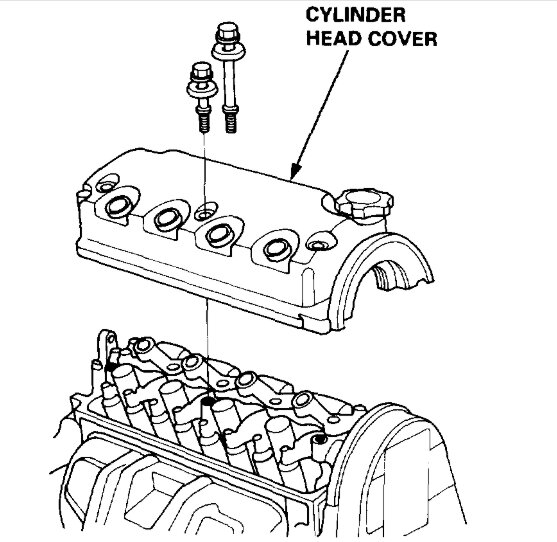 CYLINDER HEAD COVER