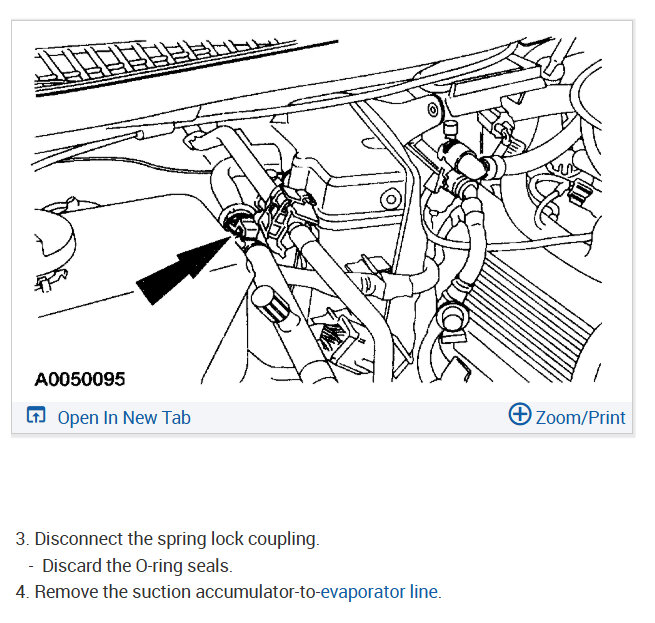 A0050095

Open In New Tab

Zoom/Print

3. Disconnect the spring lock coupling.
- Discard the O-ring seals.
4. Remove the suction accumulator-to-evaporator line.