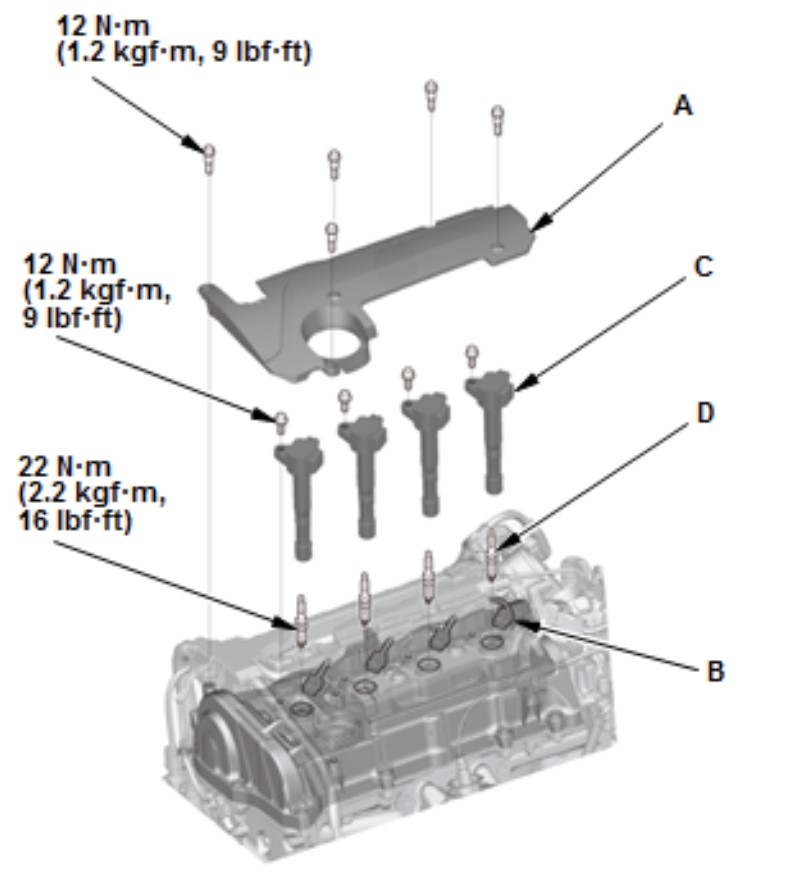 12 N·m
(1.2 kgf·m, 9 lbf·ft)

A

12 N·m
(1.2 kgf·m,
9 lbf·ft)

C

D

22 N·m
(2.2 kgf·m,
16 lbf·ft)

B